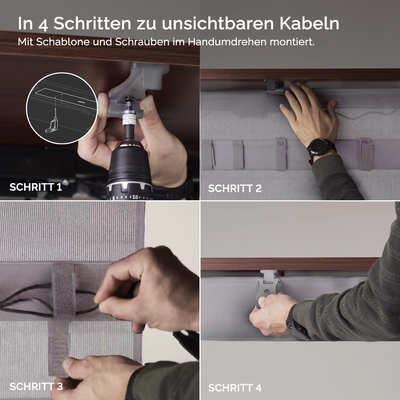 In 4 Schritten zu unsichtbaren Kabeln
Mit Schablone und Schrauben im Handumdrehen montiert.

SCHRITT 1

SCHRITT 2

SCHRITT 3

SCHRITT 4